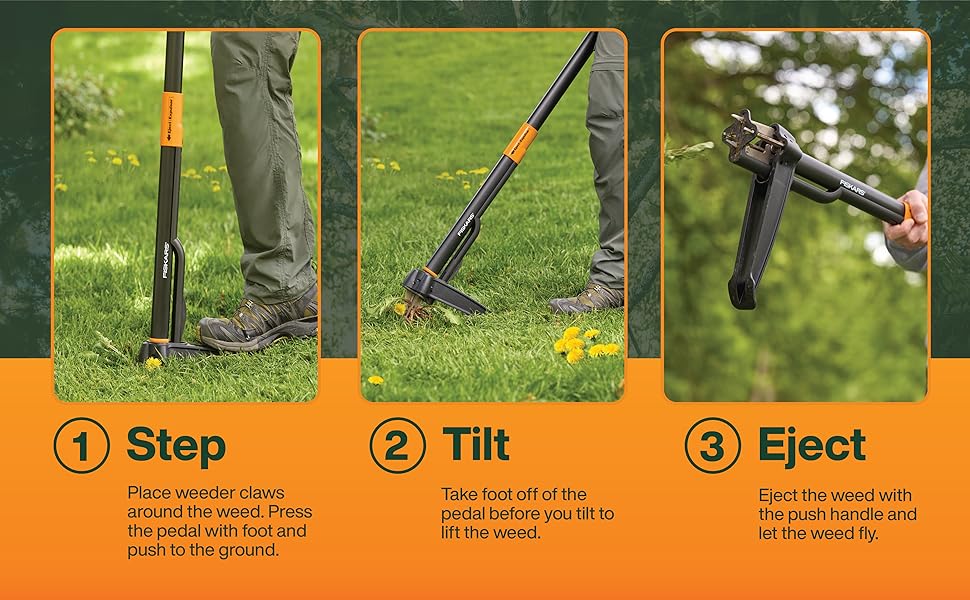 FISKARS

FISKARS

FISKARS

1 Step

Place weeder claws around the weed. Press the pedal with foot and push to the ground.

2 Tilt

Take foot off of the pedal before you tilt to lift the weed.

3 Eject

Eject the weed with the push handle and let the weed fly.