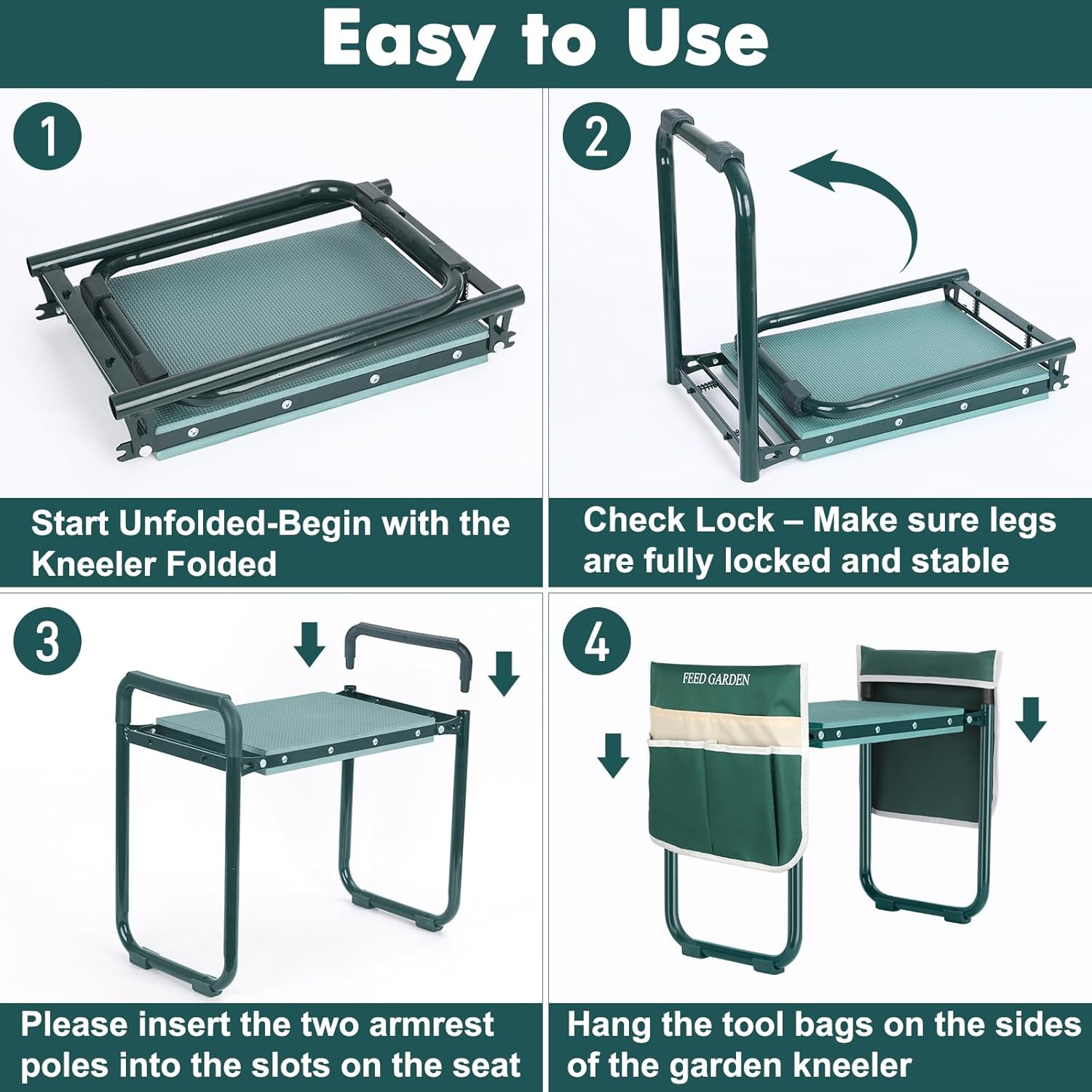 Easy to Use

1

Start Unfolded-Begin with the Kneeler Folded

2

Check Lock – Make sure legs are fully locked and stable

3

Please insert the two armrest poles into the slots on the seat

4

FEED GARDEN

Hang the tool bags on the sides of the garden kneeler